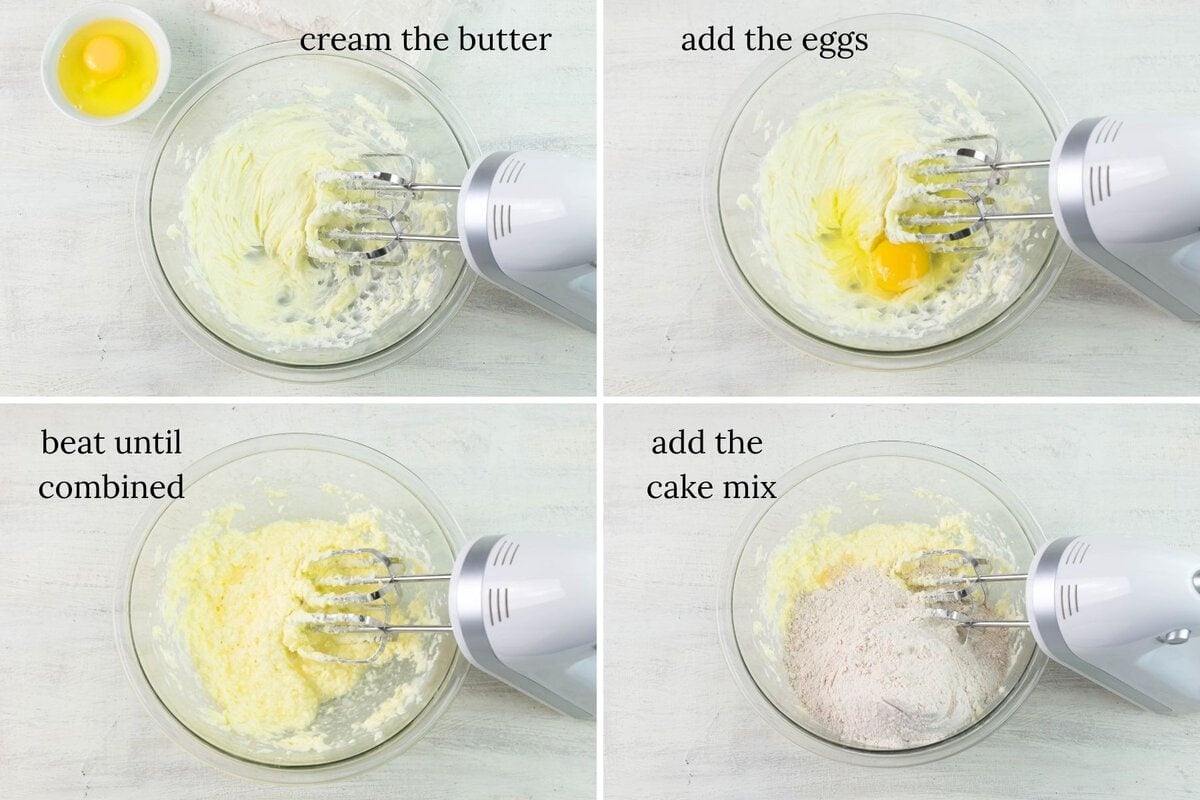 cream the butter

add the eggs

beat until combined

add the cake mix