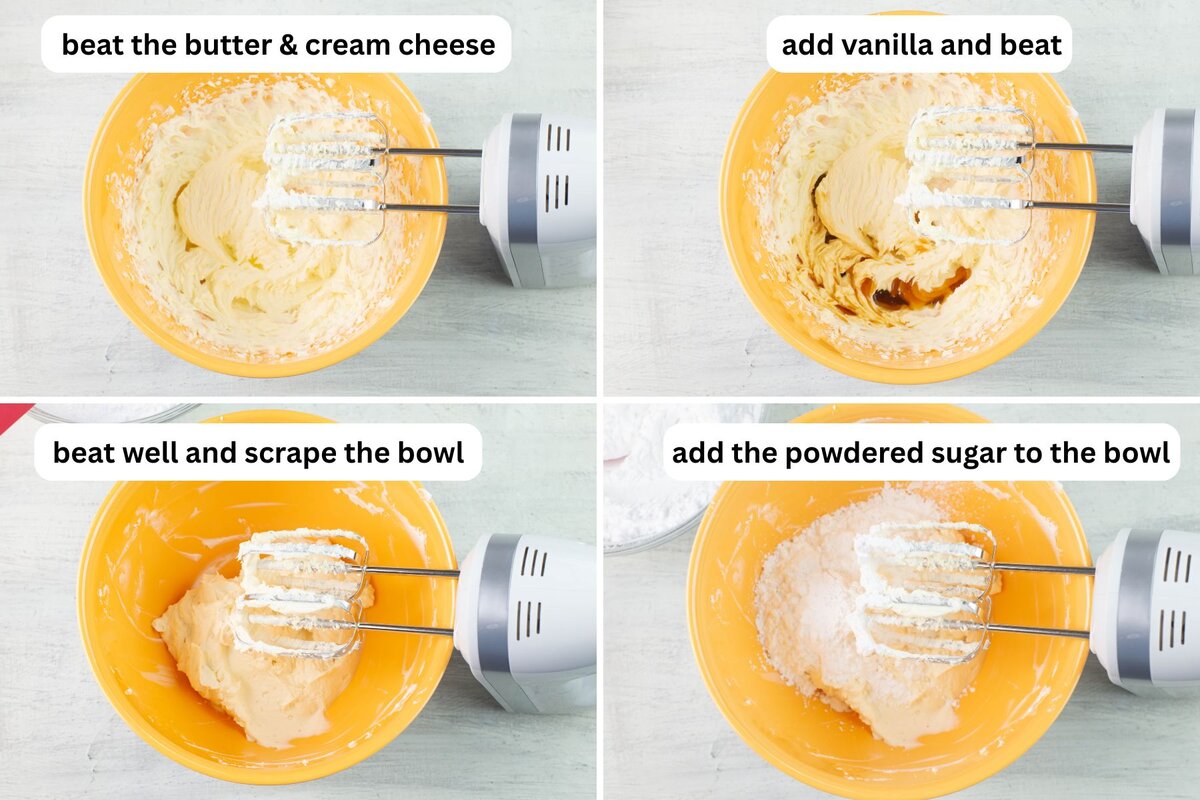 beat the butter & cream cheese

add vanilla and beat

beat well and scrape the bowl

add the powdered sugar to the bowl